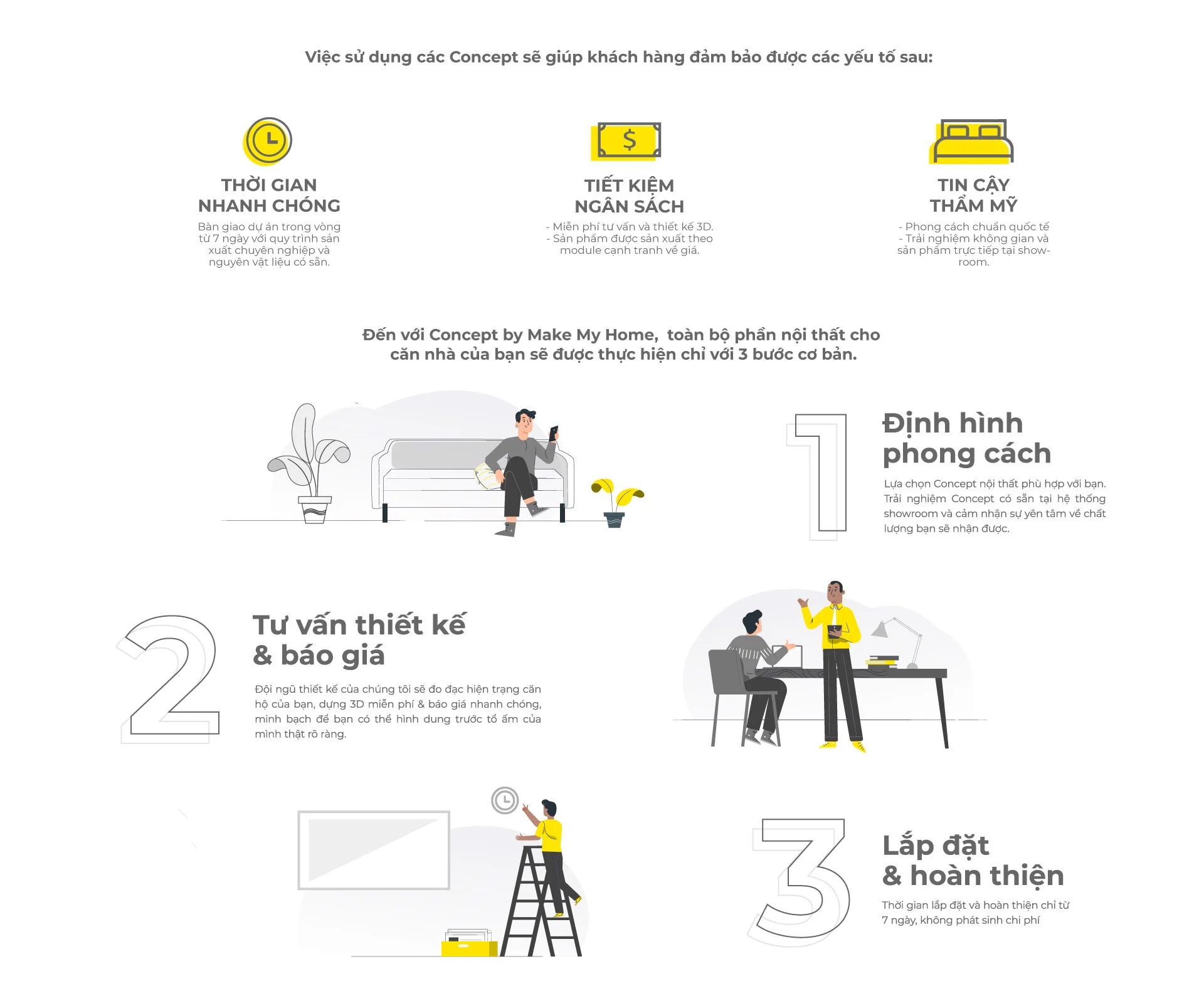 Việc sử dụng các Concept sẽ giúp khách hàng đảm bảo được các yếu tố sau:

$

THỜI GIAN NHANH CHÓNG
Bàn giao dự án trong vòng từ 7 ngày với quy trình sản xuất chuyên nghiệp và nguyên vật liệu có sẵn.

TIẾT KIỆM NGÂN SÁCH
- Miễn phí tư vấn và thiết kế 3D.
- Sản phẩm được sản xuất theo module cạnh tranh về giá.

TIN CẬY THẨM MỸ
- Phong cách chuẩn quốc tế
- Trải nghiệm không gian và sản phẩm trực tiếp tại showroom.

Đến với Concept by Make My Home, toàn bộ phần nội thất cho căn nhà của bạn sẽ được thực hiện chỉ với 3 bước cơ bản.

1

Định hình phong cách
Lựa chọn Concept nội thất phù hợp với bạn. Trải nghiệm Concept có sẵn tại hệ thống showroom và cảm nhận sự yên tâm về chất lượng bạn sẽ nhận được.

2

Tư vấn thiết kế & báo giá
Đội ngũ thiết kế của chúng tôi sẽ đo đạc hiện trạng căn hộ của bạn, dựng 3D miễn phí & báo giá nhanh chóng, minh bạch để bạn có thể hình dung trước tổ ấm của mình thật rõ ràng.

3

Lắp đặt & hoàn thiện
Thời gian lắp đặt và hoàn thiện chỉ từ 7 ngày, không phát sinh chi phí